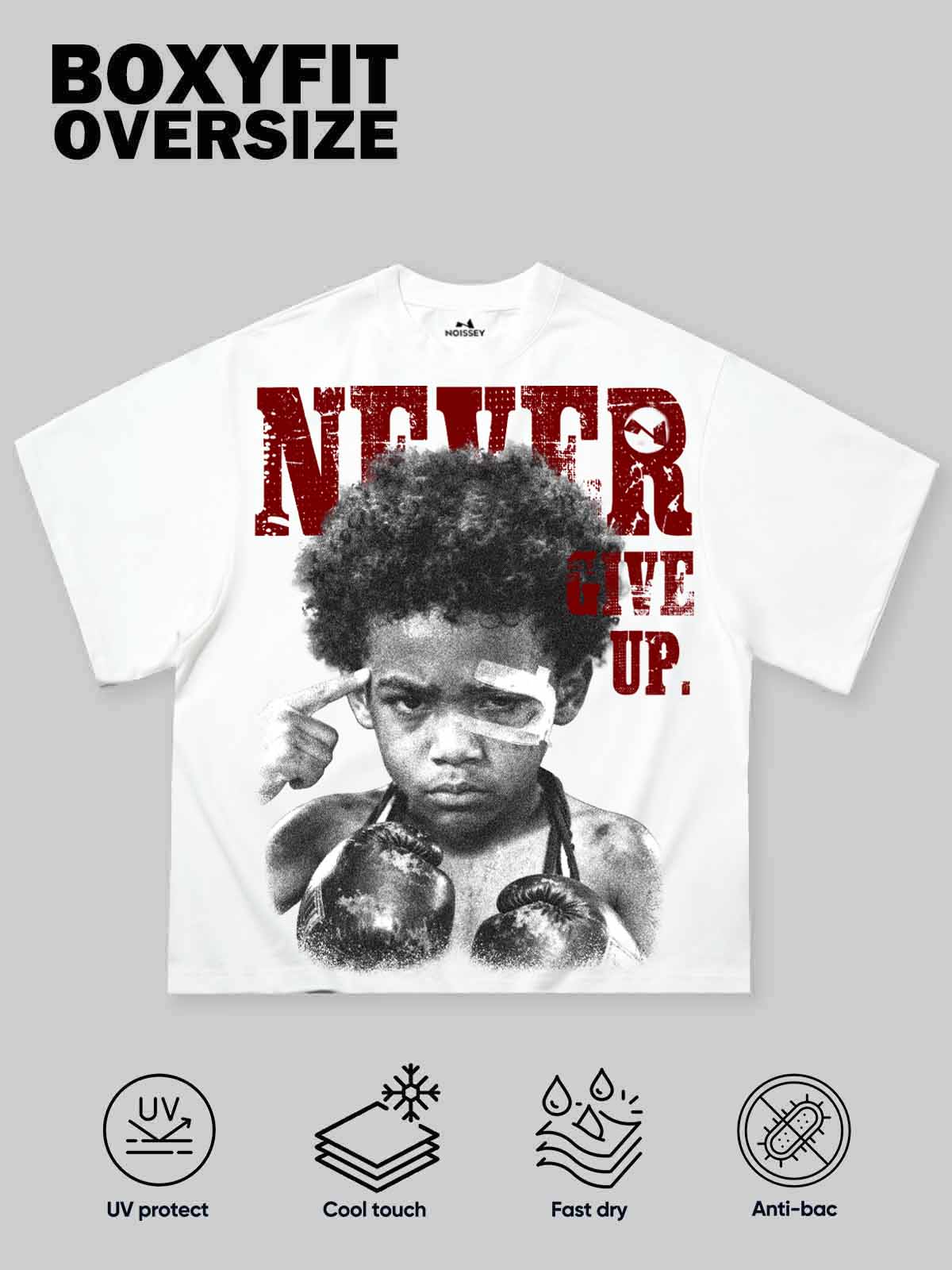 BOXYFIT
OVERSIZE

NOISSEY

NEVER
GIVE
UP.

UV

UV protect

Cool touch

Fast dry

Anti-bac